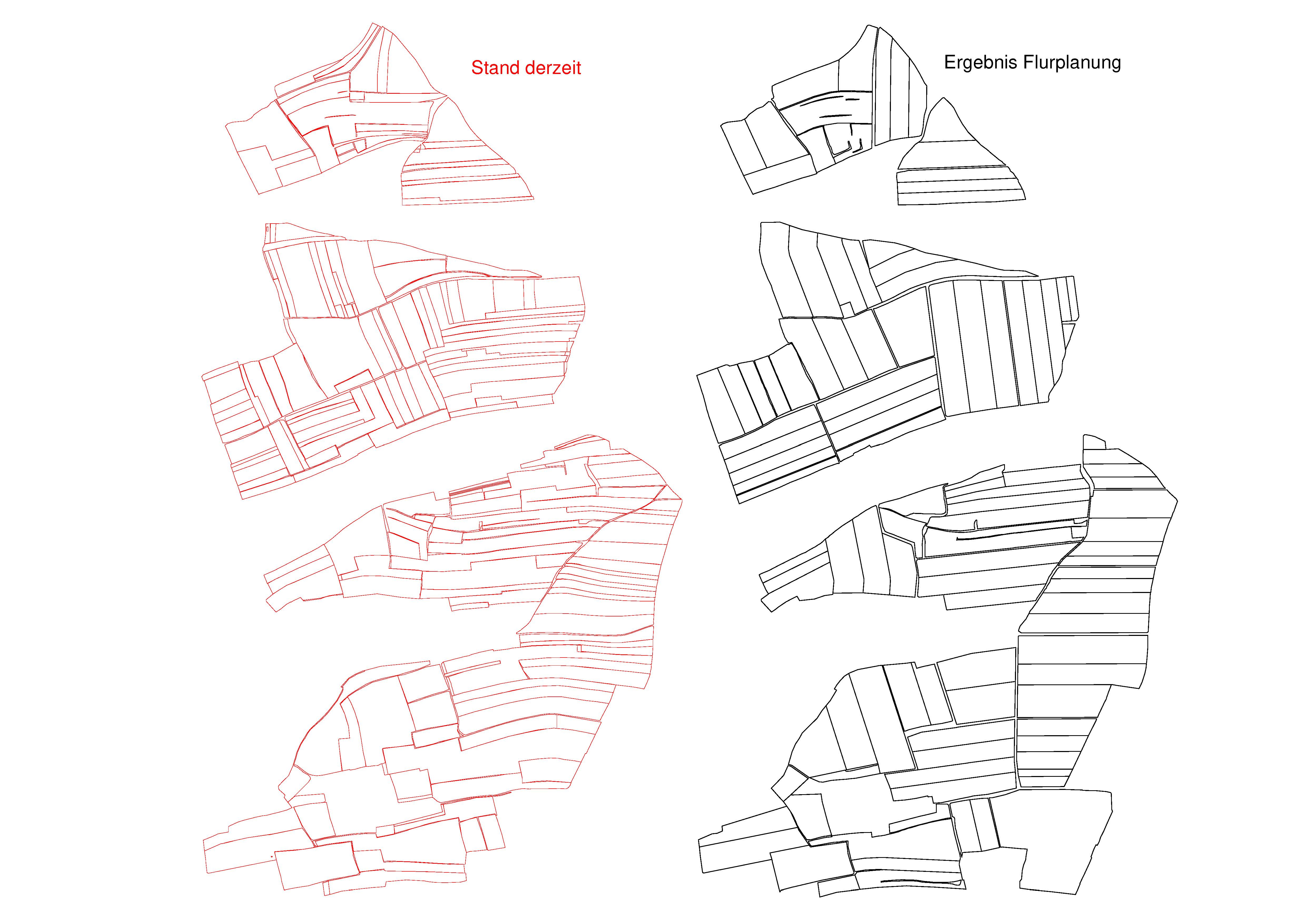 Stand derzeit

Ergebnis Flurplanung